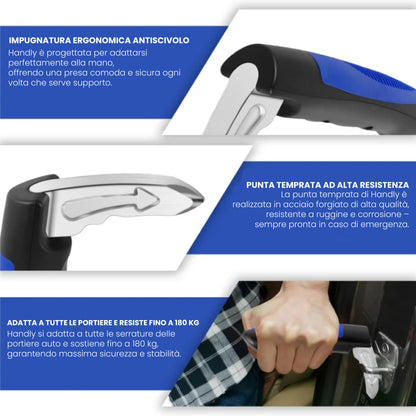 IMPUGNATURA ERGONOMICA ANTISCIVOLO

Handly è progettata per adattarsi perfettamente alla mano, offrendo una presa comoda e sicura ogni volta che serve supporto.

PUNTA TEMPRATA AD ALTA RESISTENZA

La punta temprata di Handly è realizzata in acciaio forgiato di alta qualità, resistente a ruggine e corrosione – sempre pronta in caso di emergenza.

ADATTA A TUTTE LE PORTIERE E RESISTE FINO A 180 KG

Handly si adatta a tutte le serrature delle portiere auto e sostiene fino a 180 kg, garantendo massima sicurezza e stabilità.