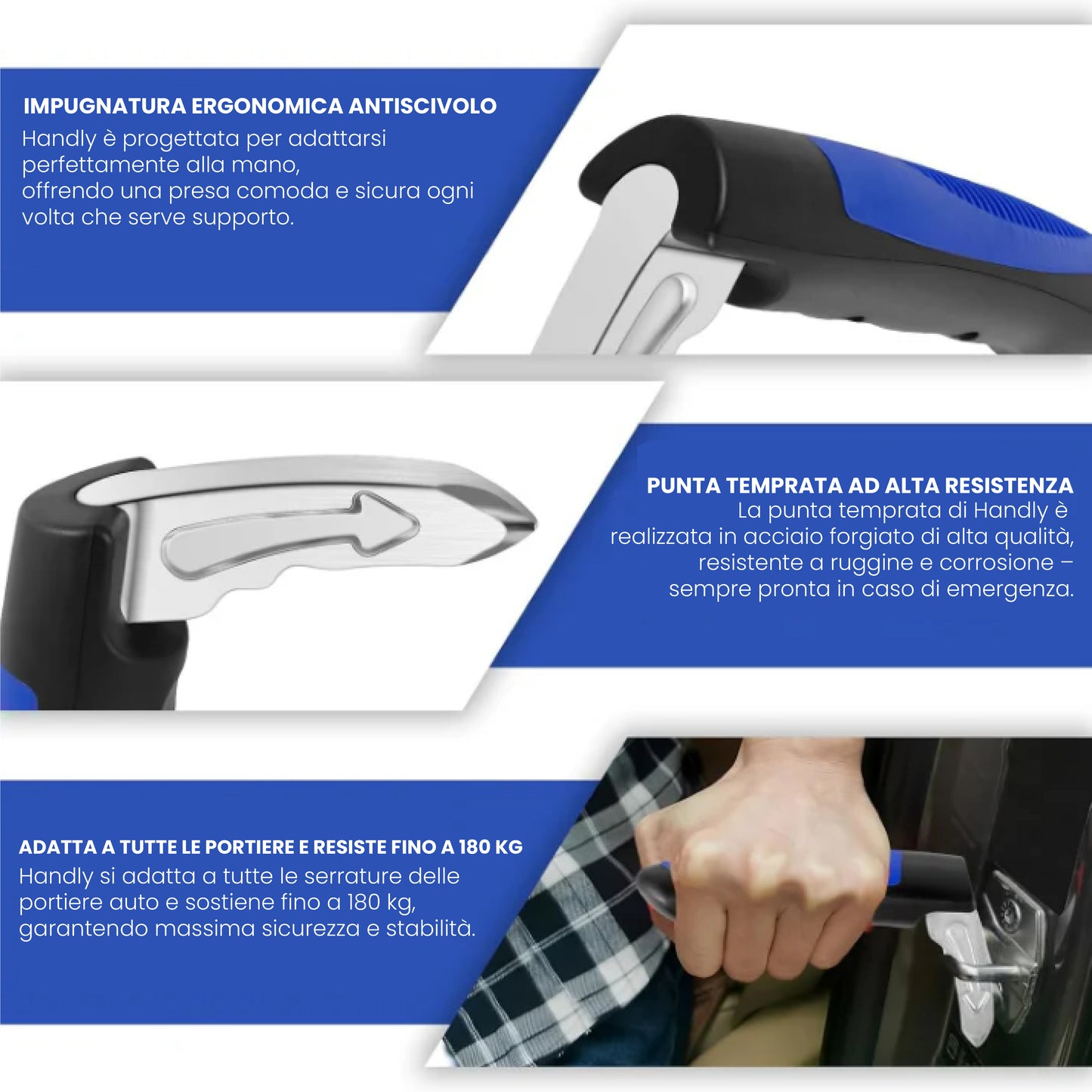 IMPUGNATURA ERGONOMICA ANTISCIVOLO
Handly è progettata per adattarsi perfettamente alla mano,
offrendo una presa comoda e sicura ogni volta che serve supporto.

PUNTA TEMPRATA AD ALTA RESISTENZA
La punta temprata di Handly è realizzata in acciaio forgiato di alta qualità, resistente a ruggine e corrosione – sempre pronta in caso di emergenza.

ADATTA A TUTTE LE PORTIERE E RESISTE FINO A 180 KG
Handly si adatta a tutte le serrature delle portiere auto e sostiene fino a 180 kg, garantendo massima sicurezza e stabilità.